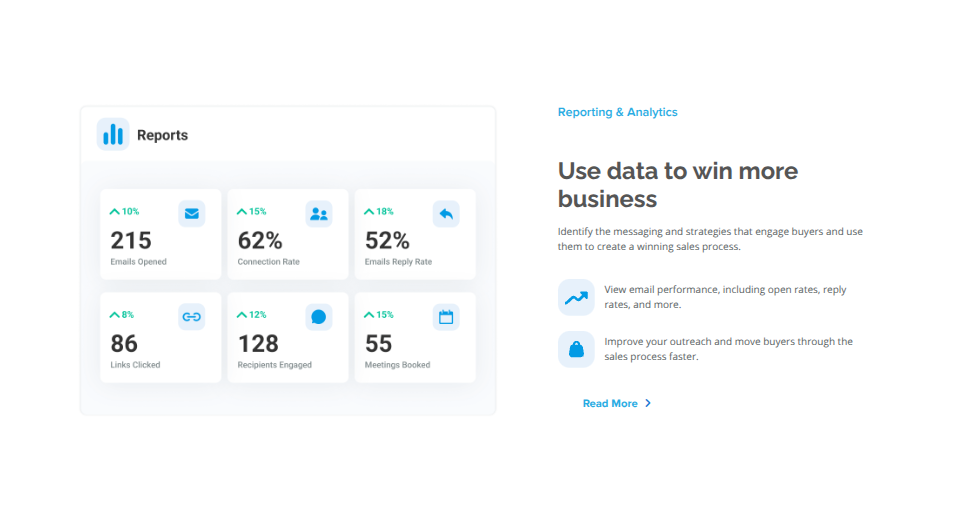 Reports

10%
215
Emails Opened

15%
62%
Connection Rate

18%
52%
Emails Reply Rate

8%
86
Links Clicked

12%
128
Recipients Engaged

15%
55
Meetings Booked

Reporting & Analytics

Use data to win more business

Identify the messaging and strategies that engage buyers and use them to create a winning sales process.

View email performance, including open rates, reply rates, and more.

Improve your outreach and move buyers through the sales process faster.

Read More